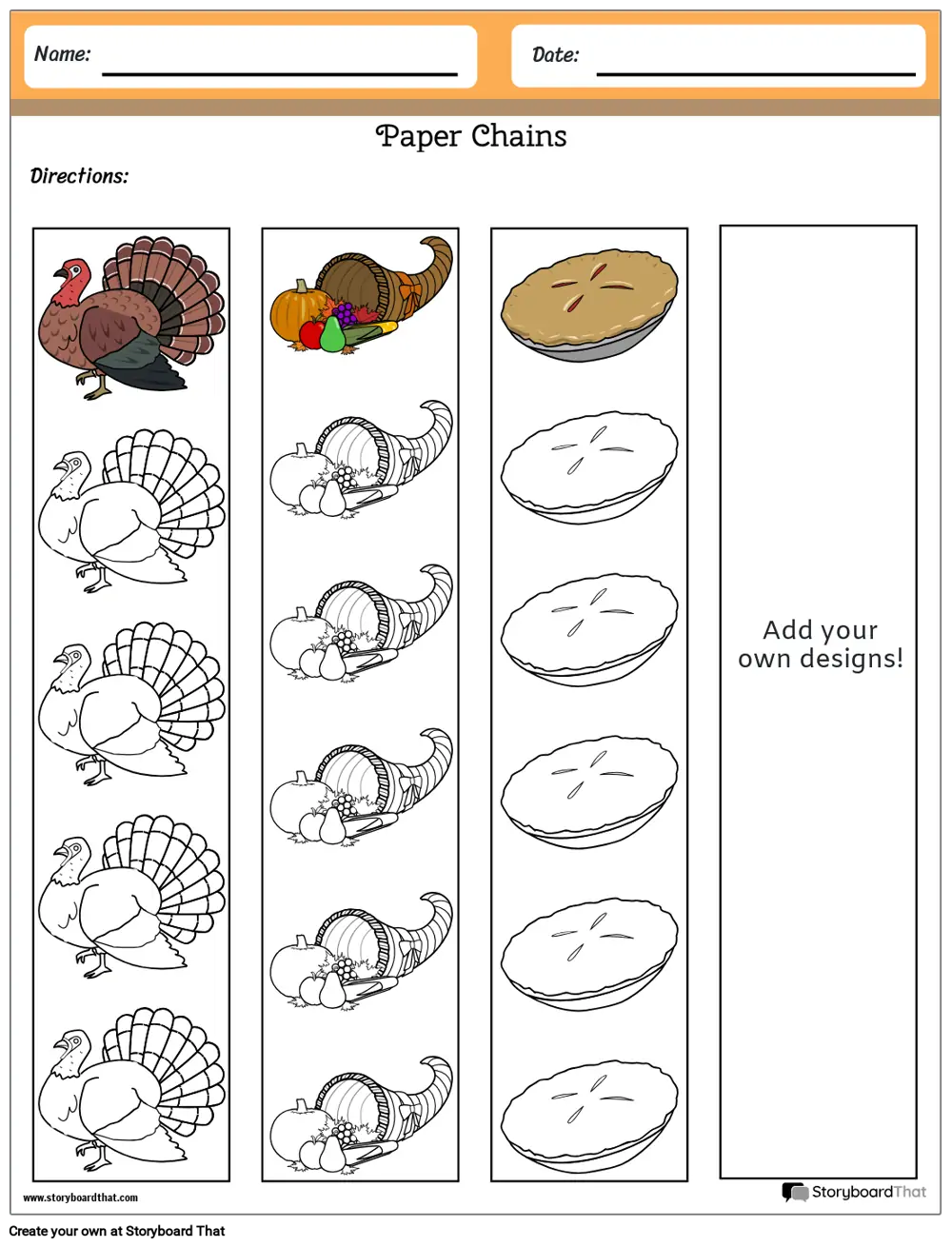 Name:

Date:

Paper Chains

Directions:

Add your own designs!

www.storyboardthat.com

StoryboardThat

Create your own at Storyboard That