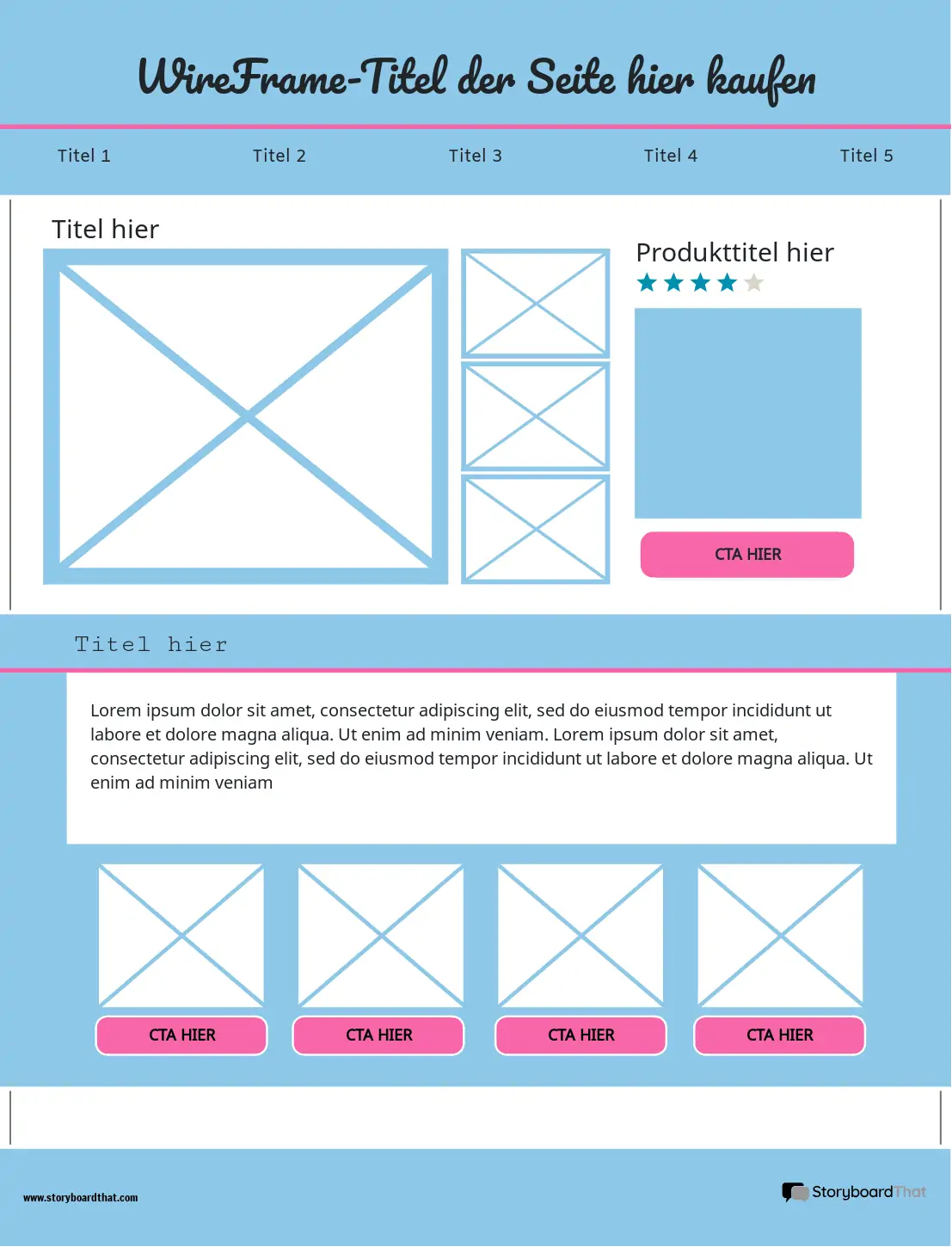 WireFrame-Titel der Seite hier kaufen

Titel 1 Titel 2 Titel 3 Titel 4 Titel 5

Titel hier

Produkttitel hier

CTA HIER

Titel hier

Lorem ipsum dolor sit amet, consectetur adipiscing elit, sed do eiusmod tempor incididunt ut labore et dolore magna aliqua. Ut enim ad minim veniam. Lorem ipsum dolor sit amet, consectetur adipiscing elit, sed do eiusmod tempor incididunt ut labore et dolore magna aliqua. Ut enim ad minim veniam

CTA HIER CTA HIER CTA HIER CTA HIER

www.storyboardthat.com

StoryboardThat