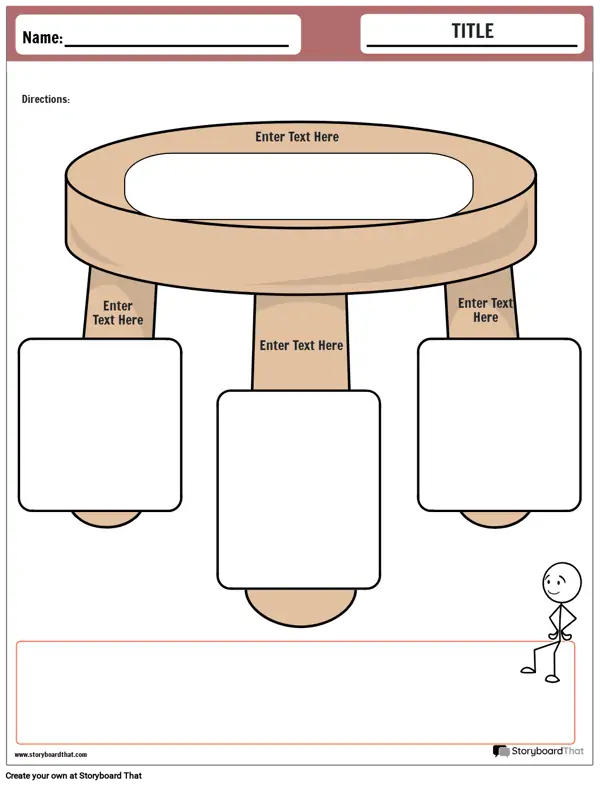 Name:

TITLE

Directions:

Enter Text Here

Enter Text Here

Enter Text Here

Enter Text Here

www.storyboardthat.com

StoryboardThat

Create your own at Storyboard That