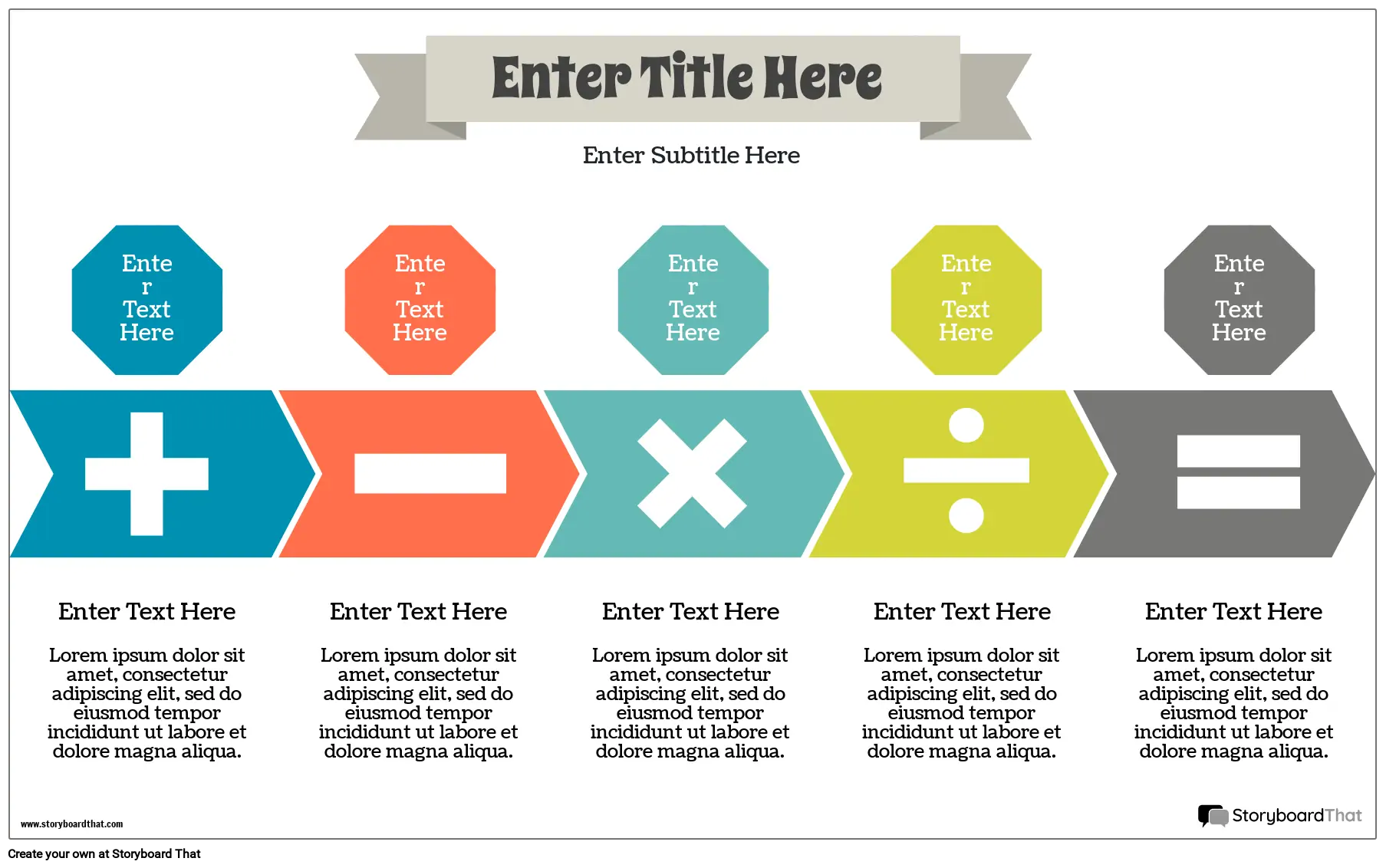 Enter Title Here

Enter Subtitle Here

Ente
r
Text
Here

Ente
r
Text
Here

Ente
r
Text
Here

Ente
r
Text
Here

Ente
r
Text
Here

Enter Text Here

Lorem ipsum dolor sit amet, consectetur adipiscing elit, sed do eiusmod tempor incididunt ut labore et dolore magna aliqua.

Enter Text Here

Lorem ipsum dolor sit amet, consectetur adipiscing elit, sed do eiusmod tempor incididunt ut labore et dolore magna aliqua.

Enter Text Here

Lorem ipsum dolor sit amet, consectetur adipiscing elit, sed do eiusmod tempor incididunt ut labore et dolore magna aliqua.

Enter Text Here

Lorem ipsum dolor sit amet, consectetur adipiscing elit, sed do eiusmod tempor incididunt ut labore et dolore magna aliqua.

Enter Text Here

Lorem ipsum dolor sit amet, consectetur adipiscing elit, sed do eiusmod tempor incididunt ut labore et dolore magna aliqua.

www.storyboardthat.com

StoryboardThat

Create your own at Storyboard That