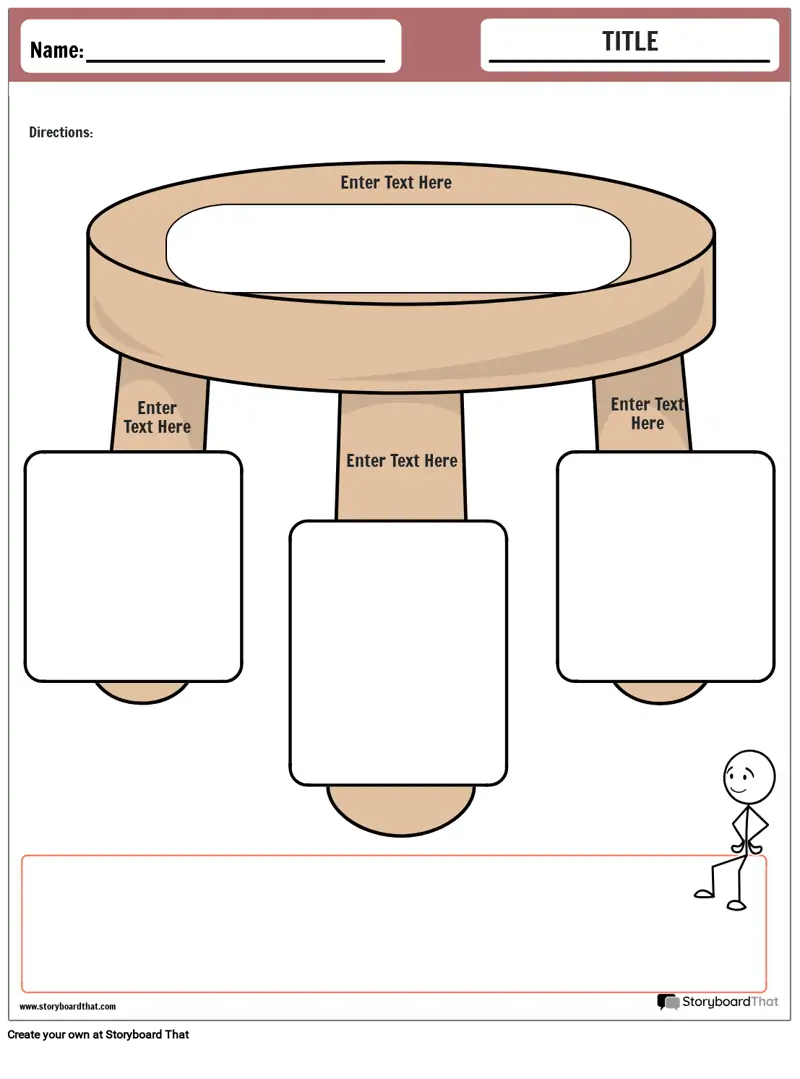 Name:

TITLE

Directions:

Enter Text Here

Enter Text Here

Enter Text Here

Enter Text Here

www.storyboardthat.com

StoryboardThat

Create your own at Storyboard That