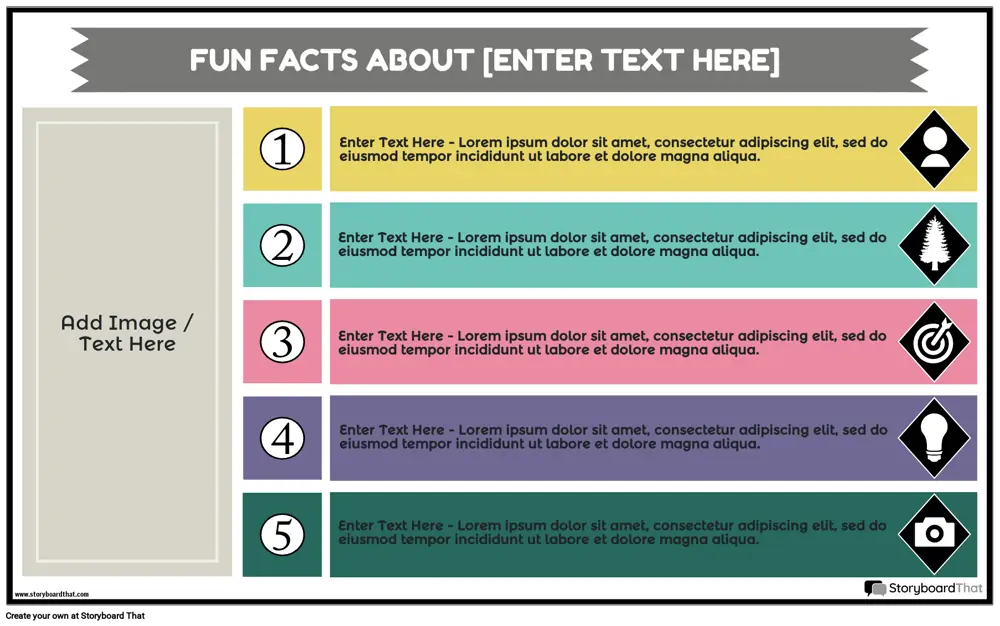 FUN FACTS ABOUT [ENTER TEXT HERE]

Add Image / Text Here

1

Enter Text Here - Lorem ipsum dolor sit amet, consectetur adipiscing elit, sed do eiusmod tempor incididunt ut labore et dolore magna aliqua.

2

Enter Text Here - Lorem ipsum dolor sit amet, consectetur adipiscing elit, sed do eiusmod tempor incididunt ut labore et dolore magna aliqua.

3

Enter Text Here - Lorem ipsum dolor sit amet, consectetur adipiscing elit, sed do eiusmod tempor incididunt ut labore et dolore magna aliqua.

4

Enter Text Here - Lorem ipsum dolor sit amet, consectetur adipiscing elit, sed do eiusmod tempor incididunt ut labore et dolore magna aliqua.

5

Enter Text Here - Lorem ipsum dolor sit amet, consectetur adipiscing elit, sed do eiusmod tempor incididunt ut labore et dolore magna aliqua.

www.storyboardthat.com

StoryboardThat

Create your own at Storyboard That