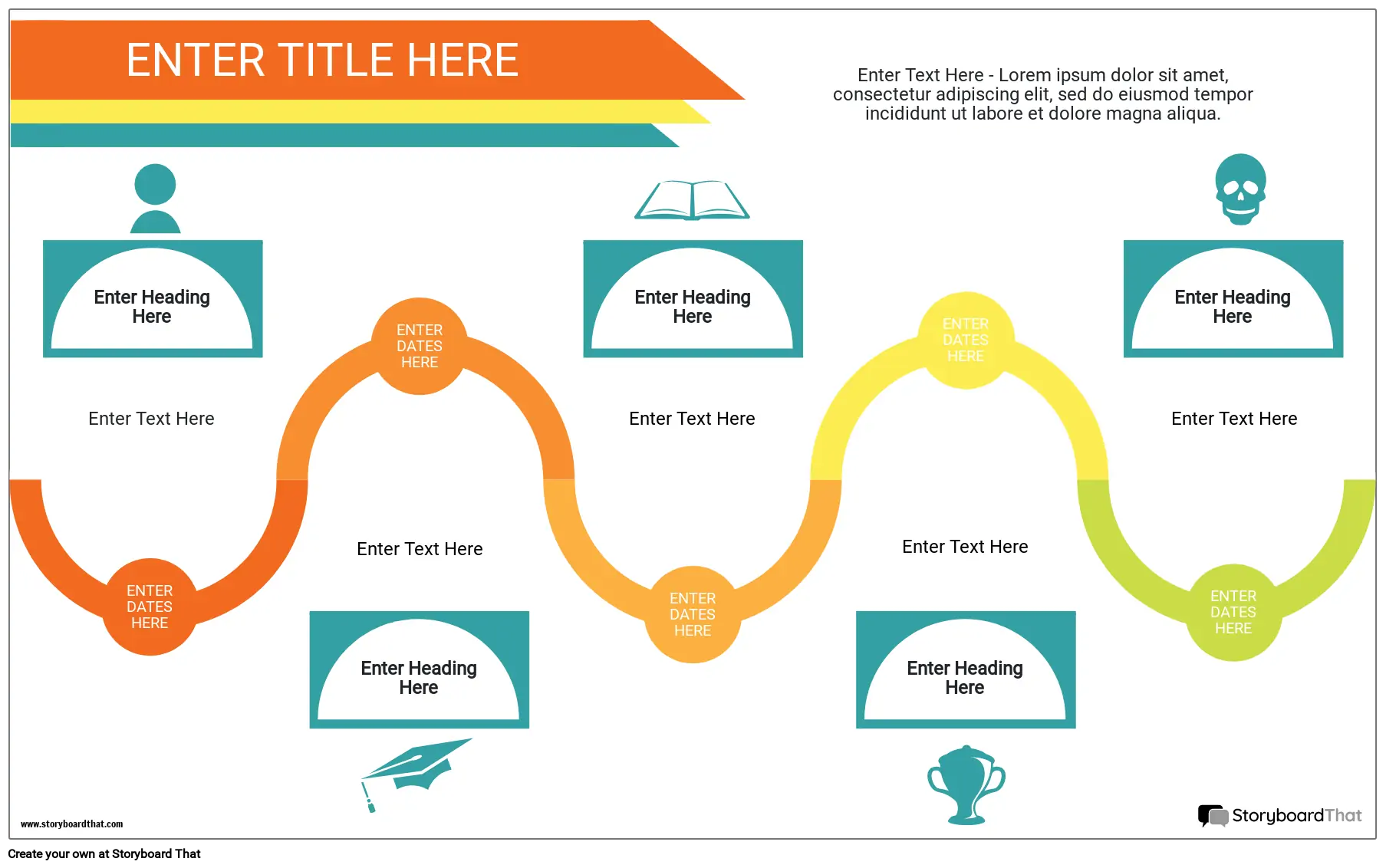 ENTER TITLE HERE

Enter Text Here - Lorem ipsum dolor sit amet, consectetur adipiscing elit, sed do eiusmod tempor incididunt ut labore et dolore magna aliqua.

Enter Heading Here

Enter Text Here

ENTER DATES HERE

ENTER DATES HERE

Enter Text Here

Enter Heading Here

Enter Heading Here

Enter Text Here

ENTER DATES HERE

ENTER DATES HERE

Enter Text Here

Enter Heading Here

Enter Heading Here

Enter Text Here

ENTER DATES HERE

www.storyboardthat.com

StoryboardThat

Create your own at Storyboard That