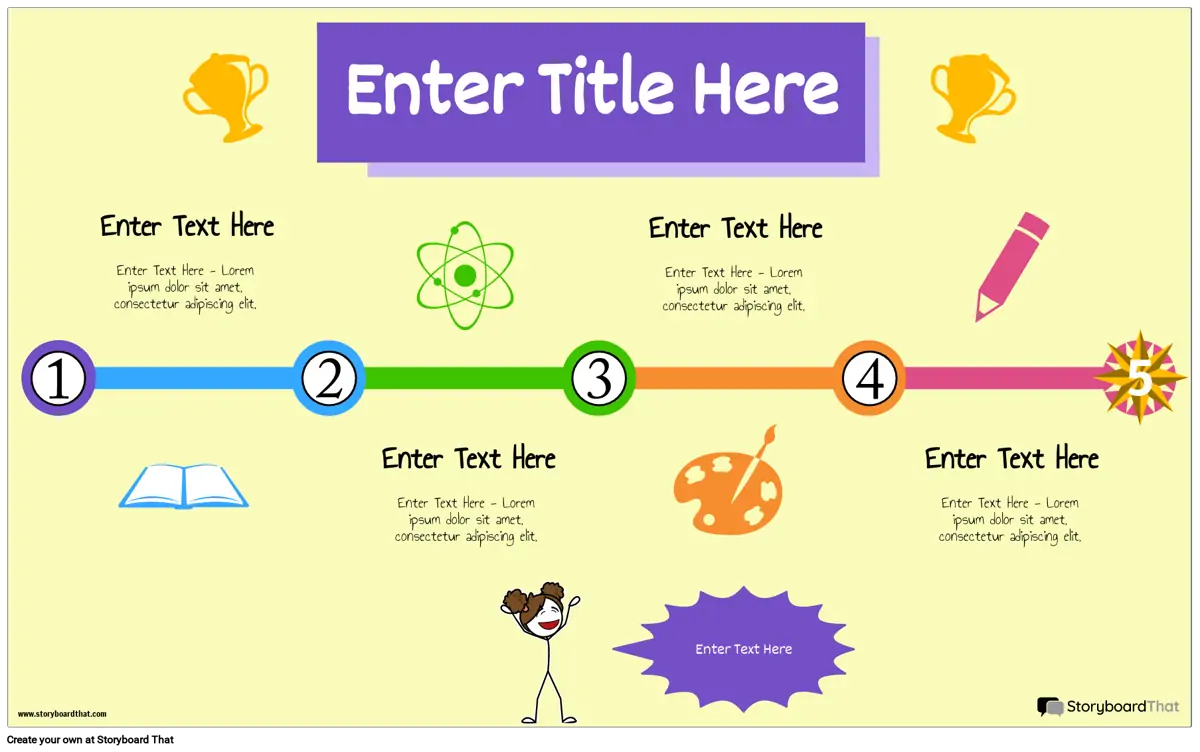 Enter Title Here

Enter Text Here

Enter Text Here - Lorem ipsum dolor sit amet, consectetur adipiscing elit.

Enter Text Here

Enter Text Here - Lorem ipsum dolor sit amet, consectetur adipiscing elit.

1

2

3

4

5

Enter Text Here

Enter Text Here - Lorem ipsum dolor sit amet, consectetur adipiscing elit.

Enter Text Here

Enter Text Here - Lorem ipsum dolor sit amet, consectetur adipiscing elit.

Enter Text Here

www.storyboardthat.com

StoryboardThat

Create your own at Storyboard That