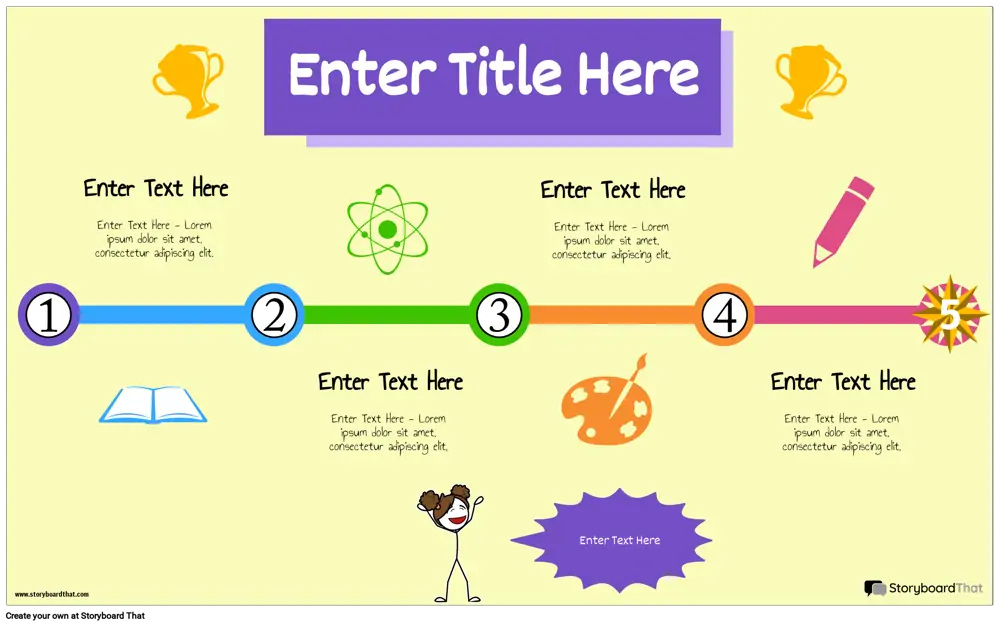 Enter Title Here

Enter Text Here

Enter Text Here - Lorem ipsum dolor sit amet, consectetur adipiscing elit.

Enter Text Here

Enter Text Here - Lorem ipsum dolor sit amet, consectetur adipiscing elit.

1

2

3

4

5

Enter Text Here

Enter Text Here - Lorem ipsum dolor sit amet, consectetur adipiscing elit.

Enter Text Here

Enter Text Here - Lorem ipsum dolor sit amet, consectetur adipiscing elit.

Enter Text Here

www.storyboardthat.com

StoryboardThat

Create your own at Storyboard That