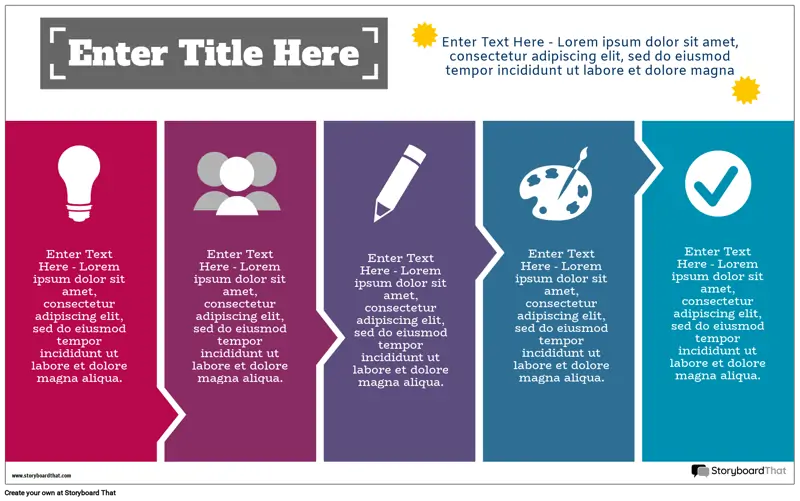 Enter Title Here

Enter Text Here - Lorem ipsum dolor sit amet, consectetur adipiscing elit, sed do eiusmod tempor incididunt ut labore et dolore magna

Enter Text Here - Lorem ipsum dolor sit amet, consectetur adipiscing elit, sed do eiusmod tempor incididunt ut labore et dolore magna aliqua.

Enter Text Here - Lorem ipsum dolor sit amet, consectetur adipiscing elit, sed do eiusmod tempor incididunt ut labore et dolore magna aliqua.

Enter Text Here - Lorem ipsum dolor sit amet, consectetur adipiscing elit, sed do eiusmod tempor incididunt ut labore et dolore magna aliqua.

Enter Text Here - Lorem ipsum dolor sit amet, consectetur adipiscing elit, sed do eiusmod tempor incididunt ut labore et dolore magna aliqua.

Enter Text Here - Lorem ipsum dolor sit amet, consectetur adipiscing elit, sed do eiusmod tempor incididunt ut labore et dolore magna aliqua.

www.storyboardthat.com

StoryboardThat

Create your own at Storyboard That