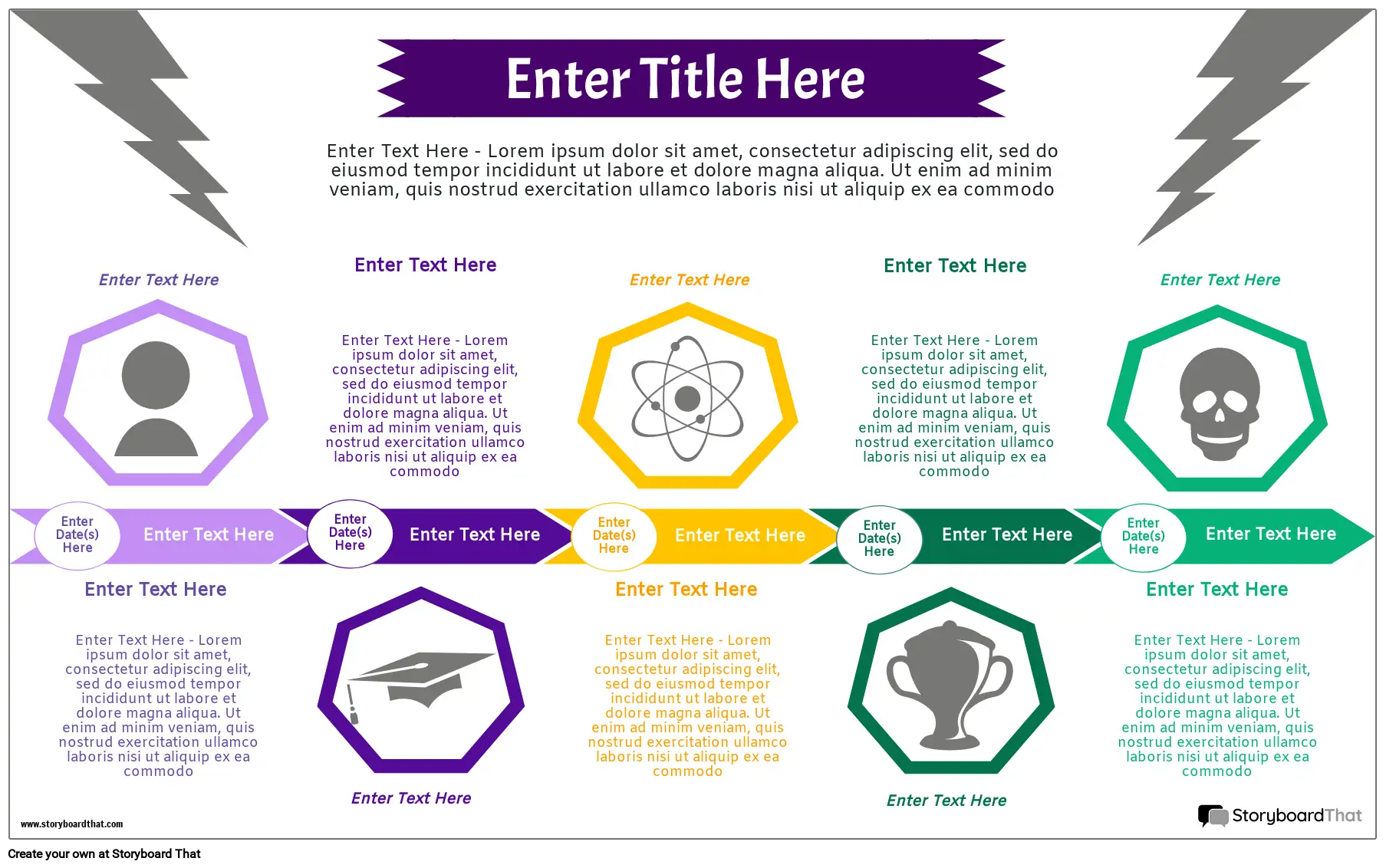 Enter Title Here

Enter Text Here - Lorem ipsum dolor sit amet, consectetur adipiscing elit, sed do eiusmod tempor incididunt ut labore et dolore magna aliqua. Ut enim ad minim veniam, quis nostrud exercitation ullamco laboris nisi ut aliquip ex ea commodo

Enter Text Here

Enter Text Here

Enter Text Here - Lorem ipsum dolor sit amet, consectetur adipiscing elit, sed do eiusmod tempor incididunt ut labore et dolore magna aliqua. Ut enim ad minim veniam, quis nostrud exercitation ullamco laboris nisi ut aliquip ex ea commodo

Enter Text Here

Enter Text Here

Enter Text Here - Lorem ipsum dolor sit amet, consectetur adipiscing elit, sed do eiusmod tempor incididunt ut labore et dolore magna aliqua. Ut enim ad minim veniam, quis nostrud exercitation ullamco laboris nisi ut aliquip ex ea commodo

Enter Text Here

Enter Date(s) Here

Enter Text Here

Enter Date(s) Here

Enter Text Here

Enter Date(s) Here

Enter Text Here

Enter Date(s) Here

Enter Text Here

Enter Date(s) Here

Enter Text Here

Enter Text Here

Enter Text Here - Lorem ipsum dolor sit amet, consectetur adipiscing elit, sed do eiusmod tempor incididunt ut labore et dolore magna aliqua. Ut enim ad minim veniam, quis nostrud exercitation ullamco laboris nisi ut aliquip ex ea commodo

Enter Text Here

Enter Text Here

Enter Text Here - Lorem ipsum dolor sit amet, consectetur adipiscing elit, sed do eiusmod tempor incididunt ut labore et dolore magna aliqua. Ut enim ad minim veniam, quis nostrud exercitation ullamco laboris nisi ut aliquip ex ea commodo

Enter Text Here

Enter Text Here

Enter Text Here - Lorem ipsum dolor sit amet, consectetur adipiscing elit, sed do eiusmod tempor incididunt ut labore et dolore magna aliqua. Ut enim ad minim veniam, quis nostrud exercitation ullamco laboris nisi ut aliquip ex ea commodo

www.storyboardthat.com

StoryboardThat

Create your own at Storyboard That